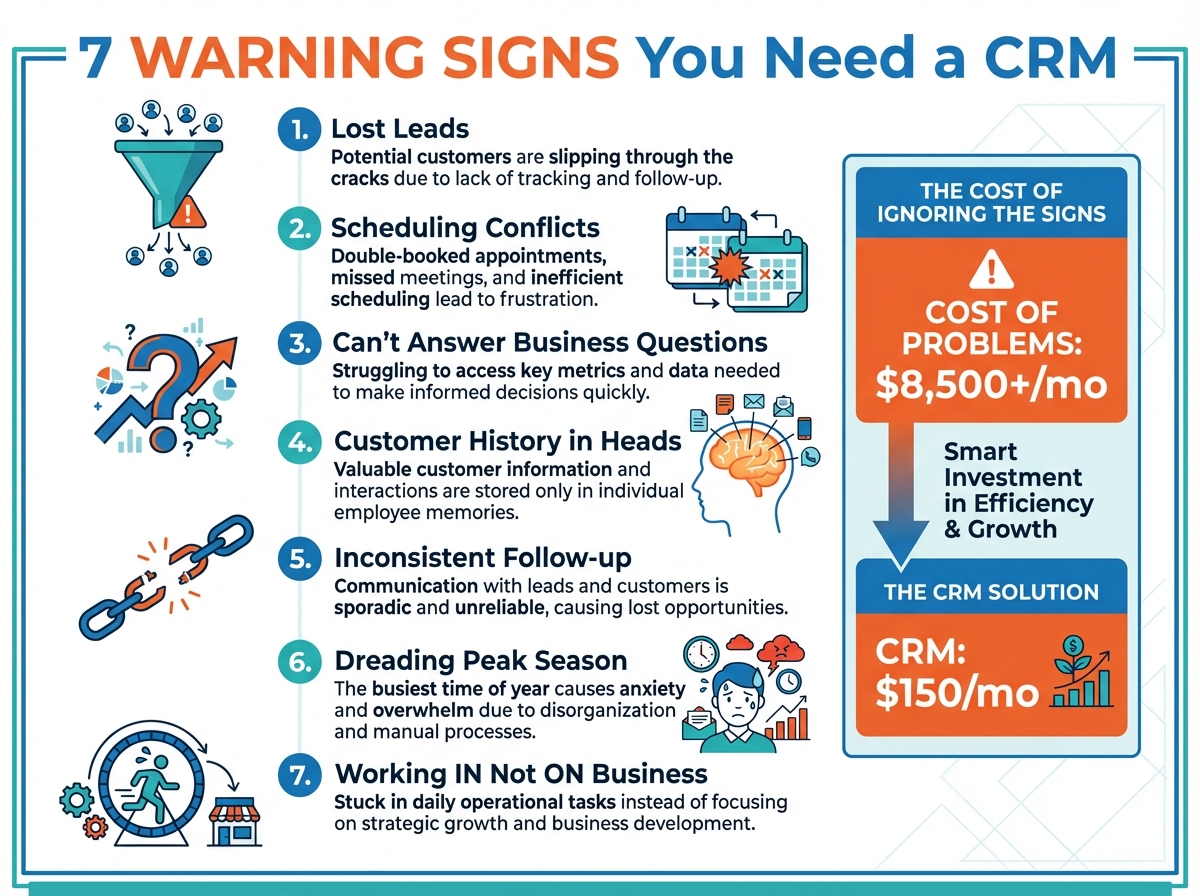 7 WARNING SIGNS You Need a CRM

1. Lost Leads
Potential customers are slipping through the cracks due to lack of tracking and follow-up.

2. Scheduling Conflicts
Double-booked appointments, missed meetings, and inefficient scheduling lead to frustration.

3. Can't Answer Business Questions
Struggling to access key metrics and data needed to make informed decisions quickly.

4. Customer History in Heads
Valuable customer information and interactions are stored only in individual employee memories.

5. Inconsistent Follow-up
Communication with leads and customers is sporadic and unreliable, causing lost opportunities.

6. Dreading Peak Season
The busiest time of year causes anxiety and overwhelm due to disorganization and manual processes.

7. Working IN Not ON Business
Stuck in daily operational tasks instead of focusing on strategic growth and business development.

THE COST OF IGNORING THE SIGNS

COST OF PROBLEMS: $8,500+/mo

Smart Investment in Efficiency & Growth

THE CRM SOLUTION

CRM: $150/mo